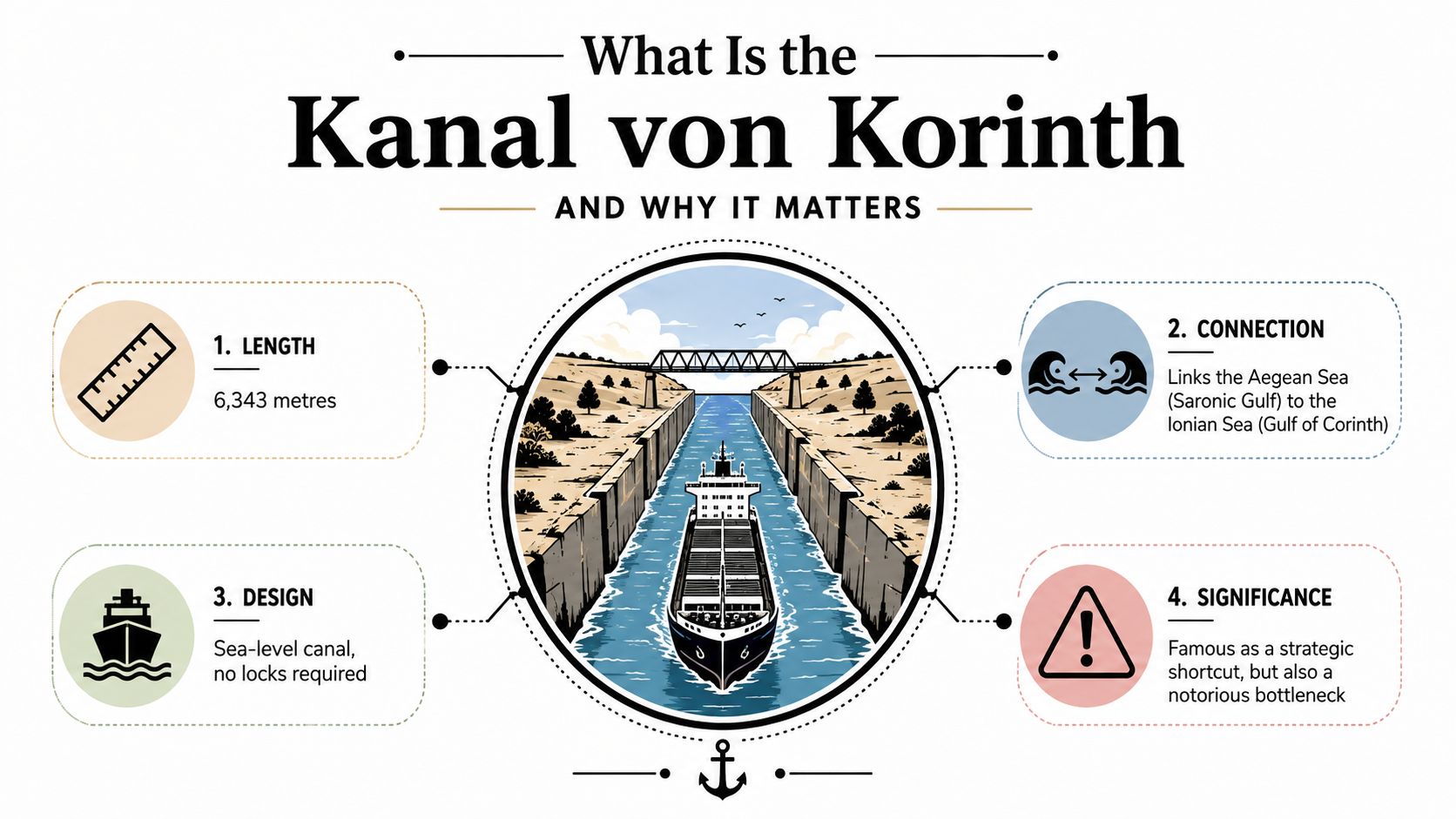 What Is the

Kanal von Korinth

AND WHY IT MATTERS

1. LENGTH

6,343 metres

2. CONNECTION

Links the Aegean Sea (Saronic Gulf) to the Ionian Sea (Gulf of Corinth)

3. DESIGN

Sea-level canal, no locks required

4. SIGNIFICANCE

Famous as a strategic shortcut, but also a notorious bottleneck